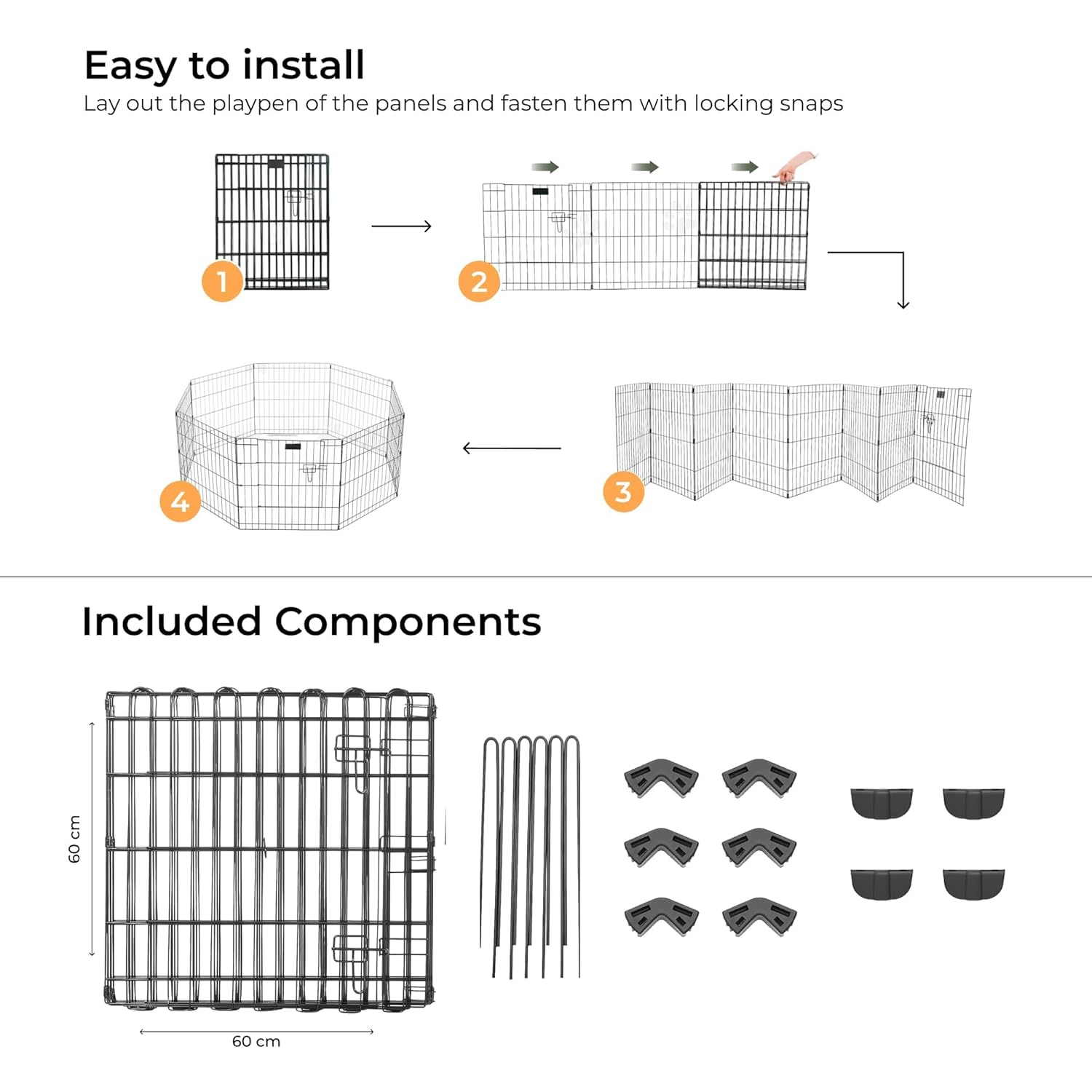 Easy to install
Lay out the playpen of the panels and fasten them with locking snaps

1

2

4

3

Included Components

60 cm

60 cm