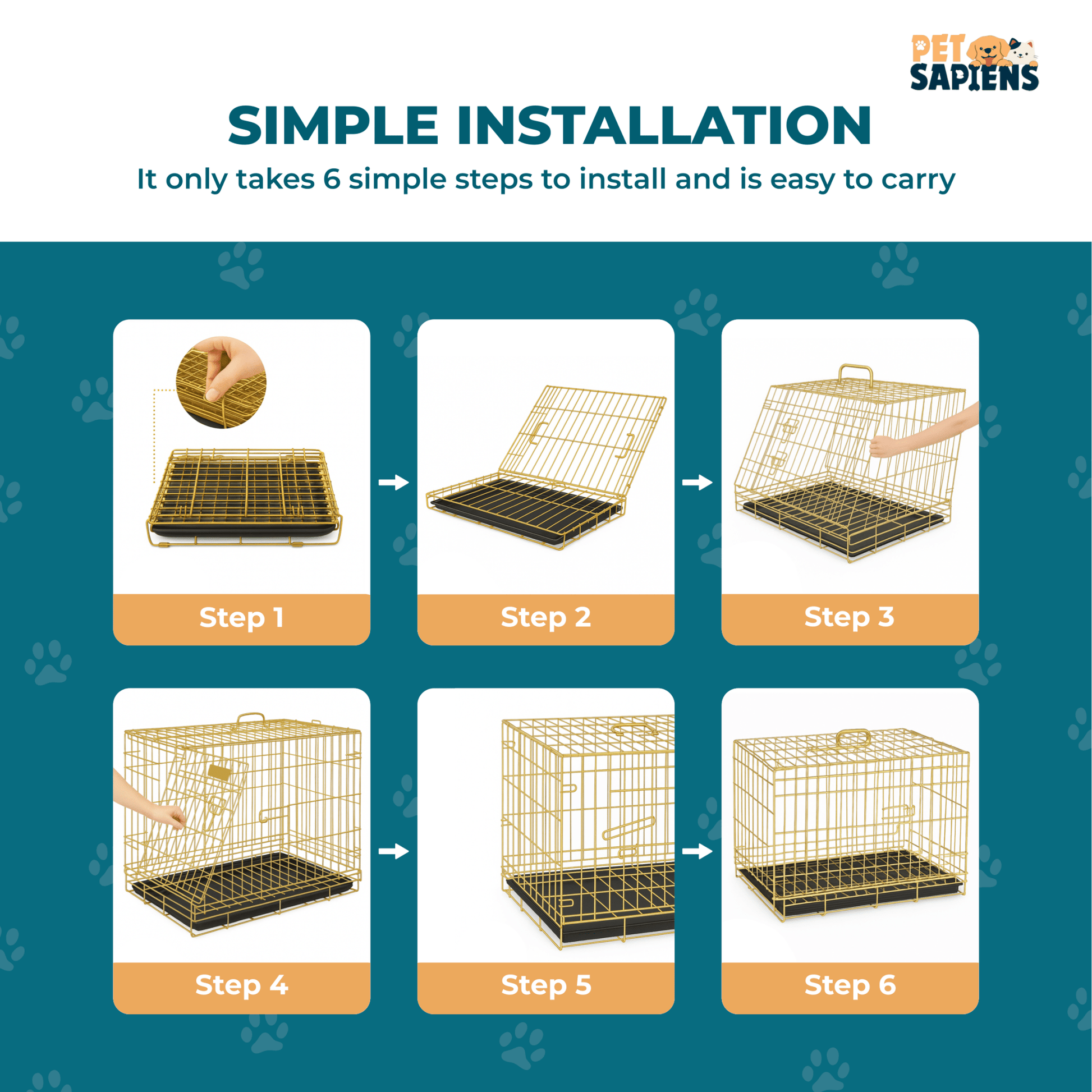 PET SAPIENS

SIMPLE INSTALLATION

It only takes 6 simple steps to install and is easy to carry

Step 1

Step 2

Step 3

Step 4

Step 5

Step 6